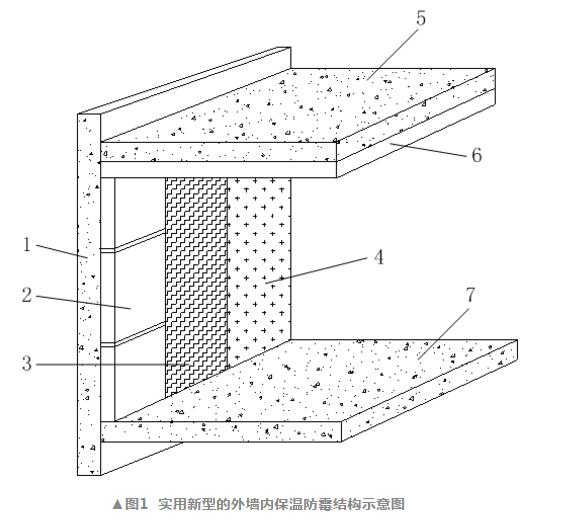 5
6
1
4
2
7
3
▲图1 实用新型的外墙内保温防霉结构示意图